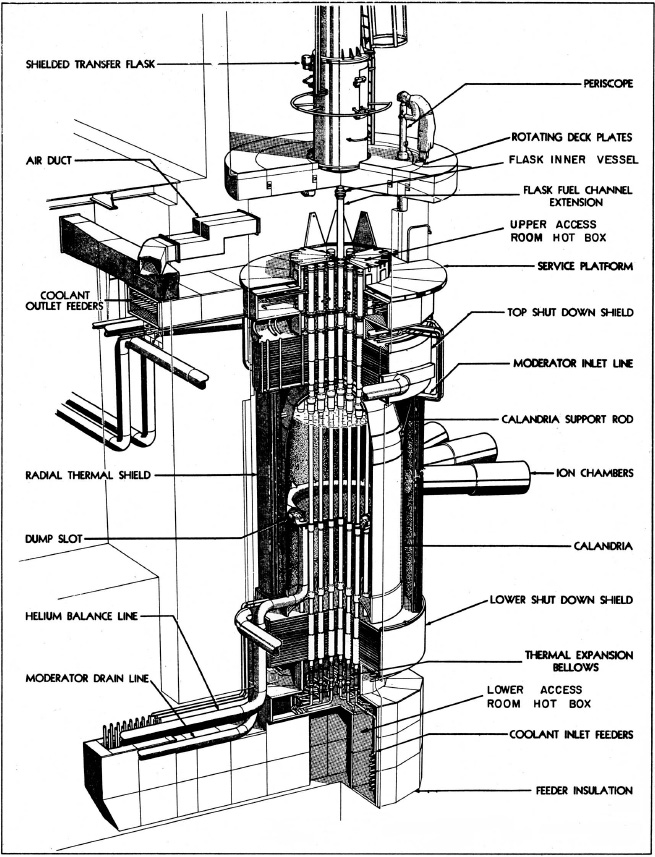 SHIELDED TRANSFER FLASK
AIR DUCT
COOLANT OUTLET FEEDERS
RADIAL THERMAL SHIELD
DUMP SLOT
HELIUM BALANCE LINE
MODERATOR DRAIN LINE
PERISCOPE
ROTATING DECK PLATES
FLASK INNER VESSEL
FLASK FUEL CHANNEL EXTENSION
UPPER ACCESS ROOM HOT BOX
SERVICE PLATFORM
TOP SHUT DOWN SHIELD
MODERATOR INLET LINE
CALANDRIA SUPPORT ROD
ION CHAMBERS
CALANDRIA
LOWER SHUT DOWN SHIELD
THERMAL EXPANSION BELLOWS
LOWER ACCESS ROOM HOT BOX
COOLANT INLET FEEDERS
FEEDER INSULATION